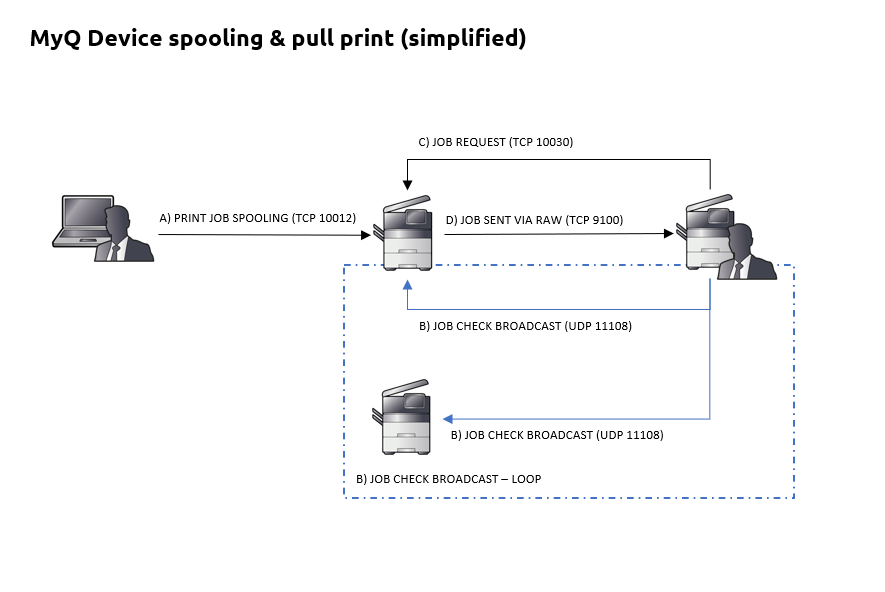 MyQ Device spooling & pull print (simplified)

C) JOB REQUEST (TCP 10030)

A) PRINT JOB SPOOLING (TCP 10012)

D) JOB SENT VIA RAW (TCP 9100)

B) JOB CHECK BROADCAST (UDP 11108)

B) JOB CHECK BROADCAST (UDP 11108)

B) JOB CHECK BROADCAST – LOOP